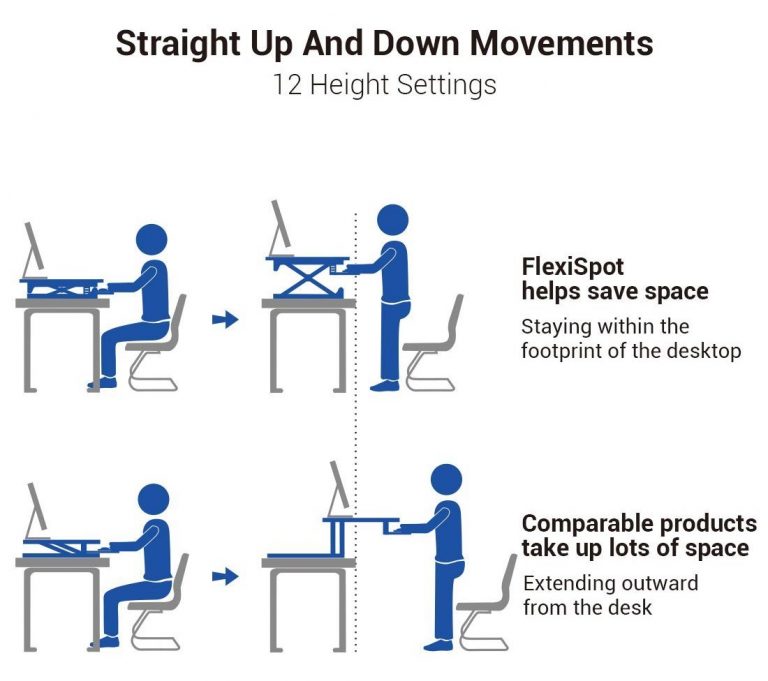 Straight Up And Down Movements
12 Height Settings

FlexiSpot helps save space
Staying within the footprint of the desktop

Comparable products take up lots of space
Extending outward from the desk